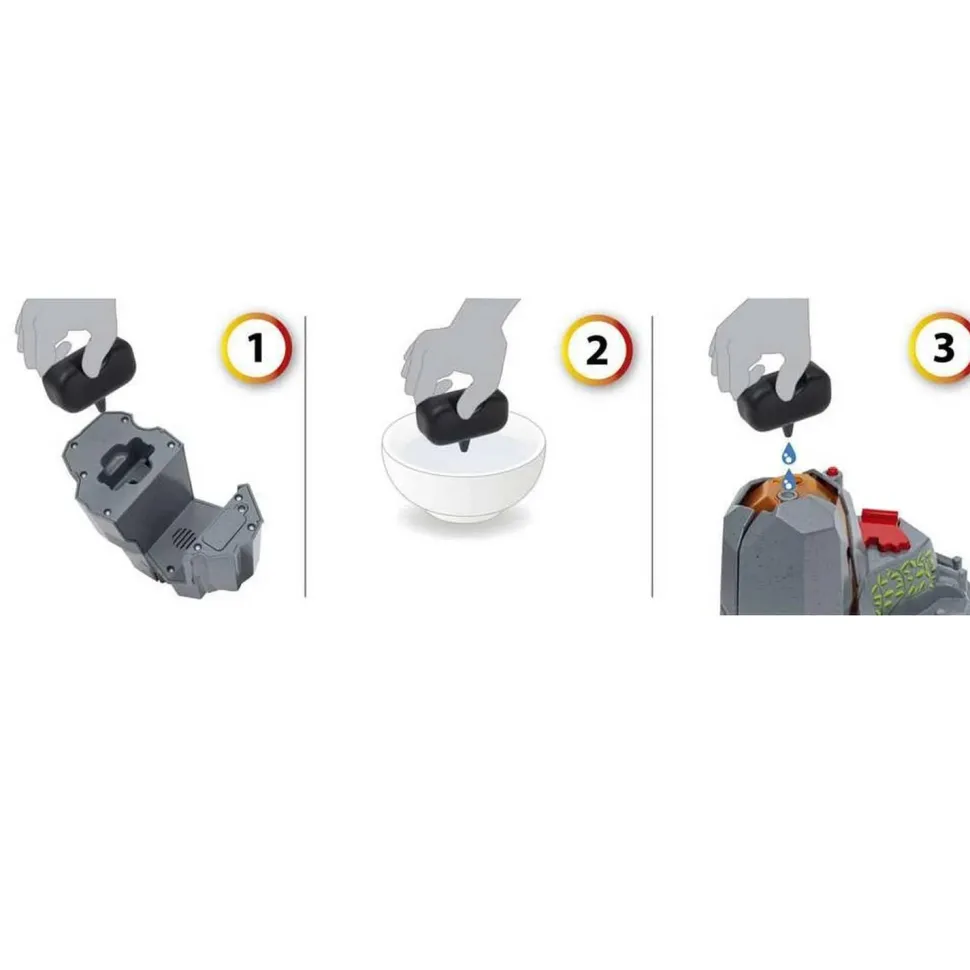 1

2

3