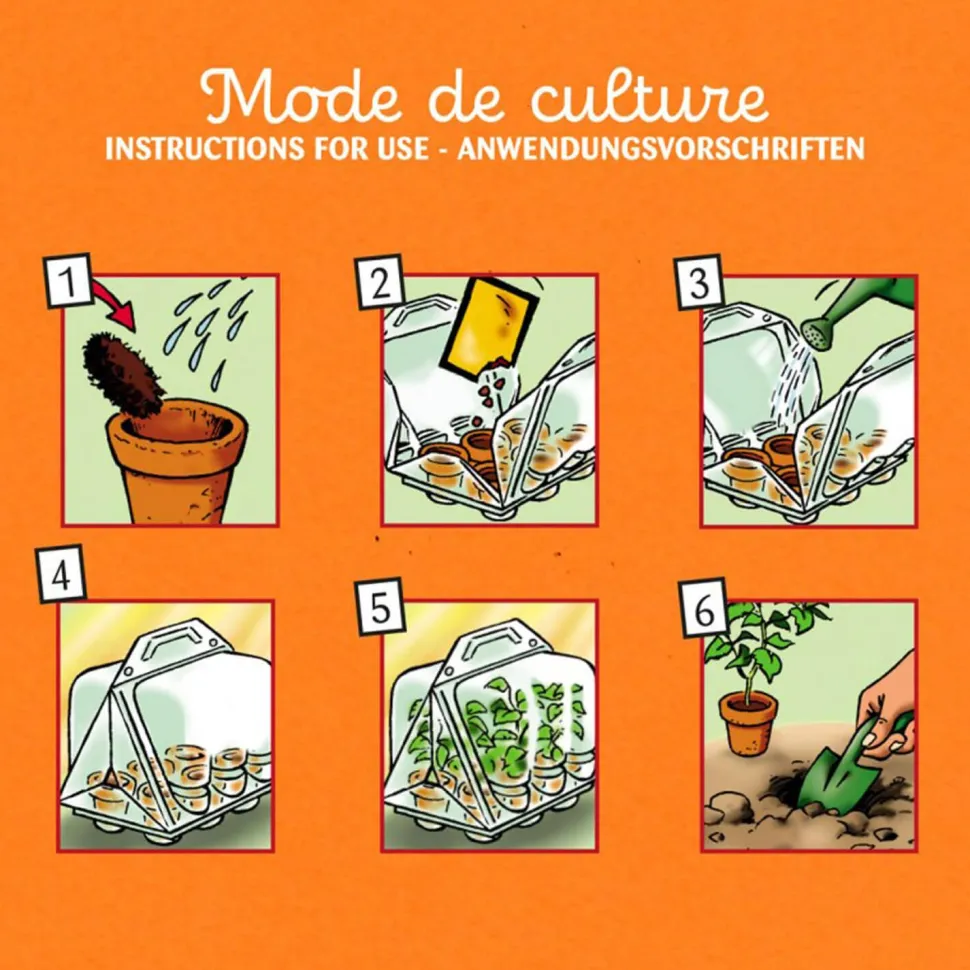 Mode de culture
INSTRUCTIONS FOR USE - ANWENDUNGSVORSCHRIFTEN

1

2

3

4

5

6