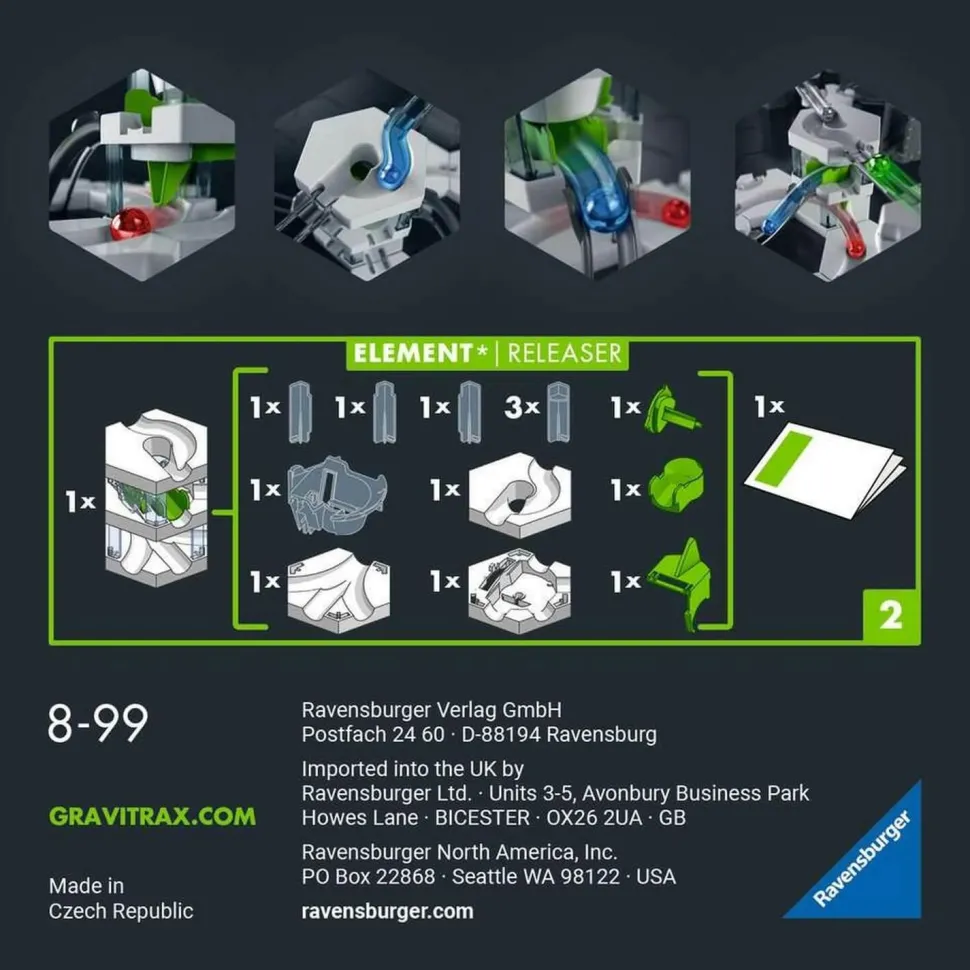 ELEMENT* | RELEASER

1x

1x 1x 1x 3x 1x

1x 1x 1x

1x 1x 1x

1x

2

8-99

GRAVITRAX.COM

Made in Czech Republic

Ravensburger Verlag GmbH
Postfach 24 60 · D-88194 Ravensburg

Imported into the UK by
Ravensburger Ltd. · Units 3-5, Avonbury Business Park
Howes Lane · BICESTER · OX26 2UA · GB

Ravensburger North America, Inc.
PO Box 22868 · Seattle WA 98122 · USA

ravensburger.com

Ravensburger