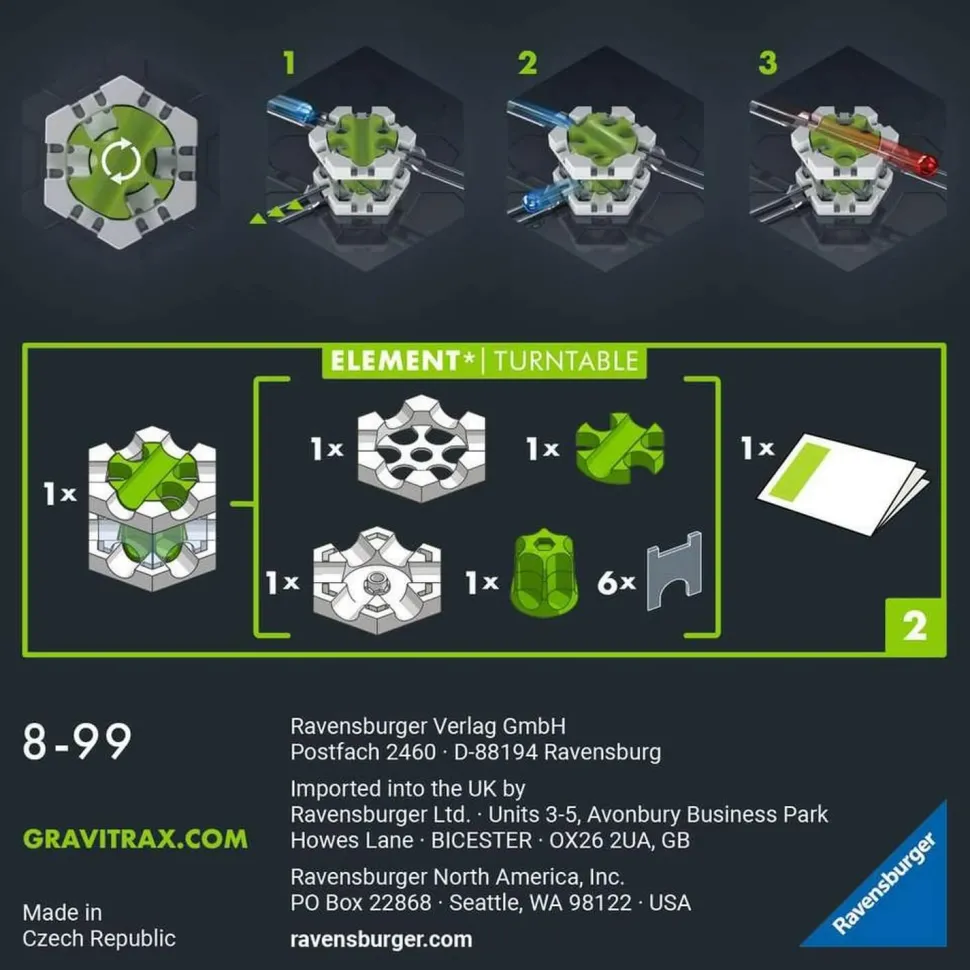 1

2

3

ELEMENT* | TURNTABLE

1x

1x

1x

1x

1x

6x

1x

2

8-99

GRAVITRAX.COM

Made in
Czech Republic

Ravensburger Verlag GmbH
Postfach 2460 · D-88194 Ravensburg

Imported into the UK by
Ravensburger Ltd. · Units 3-5, Avonbury Business Park
Howes Lane · BICESTER · OX26 2UA, GB

Ravensburger North America, Inc.
PO Box 22868 · Seattle, WA 98122 · USA

ravensburger.com

Ravensburger