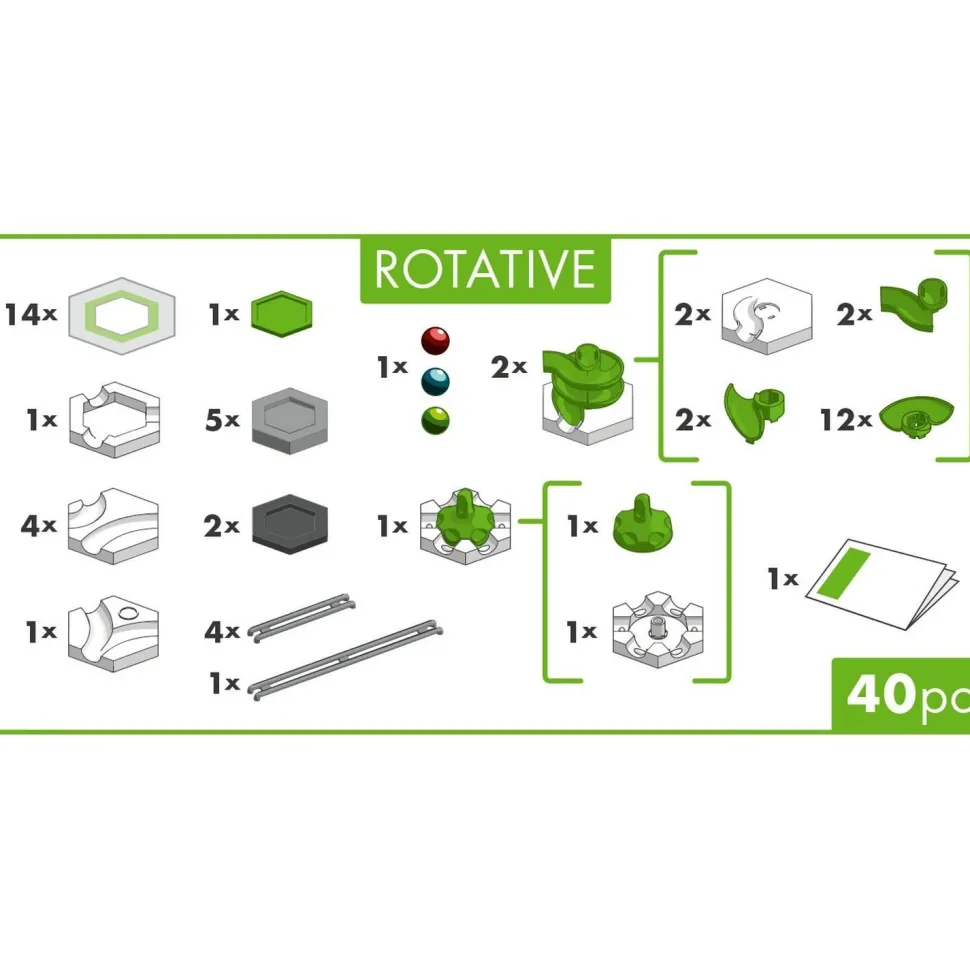 ROTATIVE

14x
1x
1x
5x
4x
2x
1x
4x
1x

1x
2x
1x

2x
2x
2x
12x

1x
1x

1x

40pc