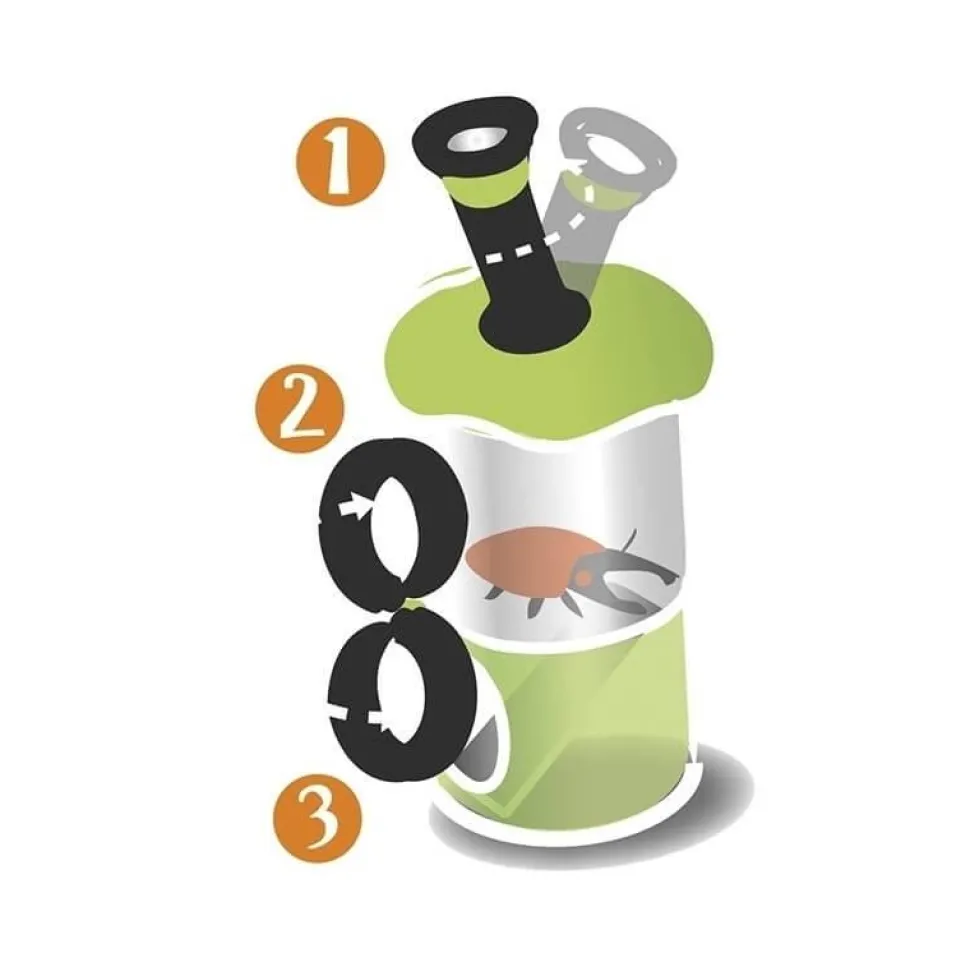 1

2

3