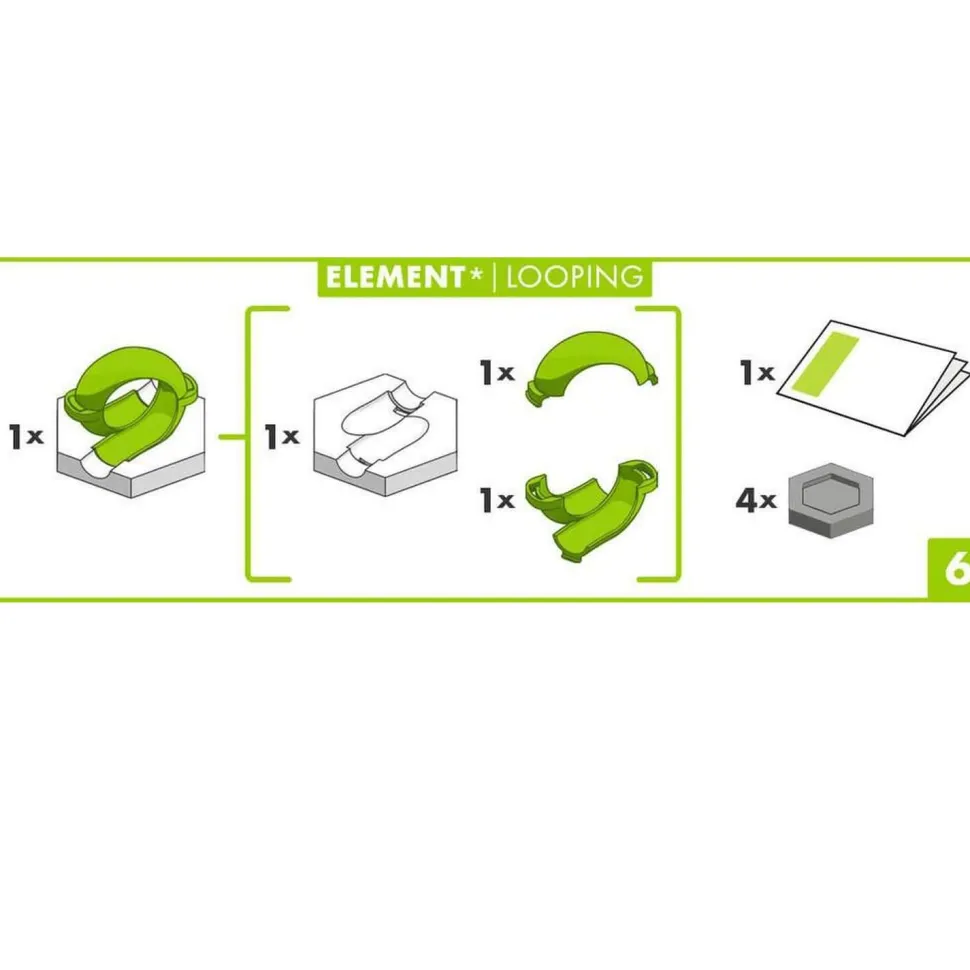 ELEMENT* | LOOPING

1x

1x

1x

1x

1x

4x

6